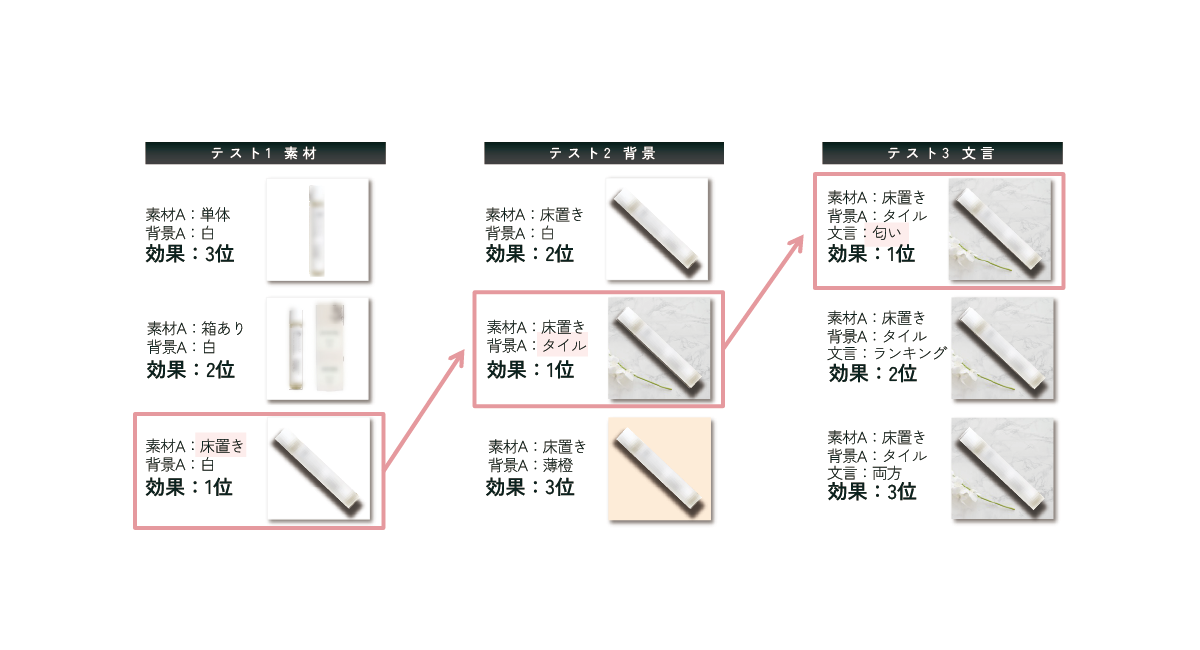 テスト1 素材

素材A：単体
背景A：白
効果：3位

素材A：箱あり
背景A：白
効果：2位

素材A：床置き
背景A：白
効果：1位

テスト2 背景

素材A：床置き
背景A：白
効果：2位

素材A：床置き
背景A：タイル
効果：1位

素材A：床置き
背景A：薄橙
効果：3位

テスト3 文言

素材A：床置き
背景A：タイル
文言：匂い
効果：1位

素材A：床置き
背景A：タイル
文言：ランキング
効果：2位

素材A：床置き
背景A：タイル
文言：両方
効果：3位